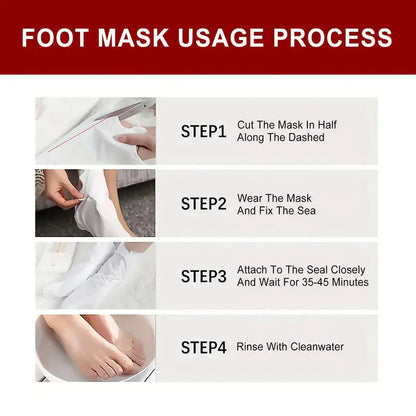 FOOT MASK USAGE PROCESS

STEP1 Cut The Mask In Half Along The Dashed

STEP2 Wear The Mask And Fix The Sea

STEP3 Attach To The Seal Closely And Wait For 35-45 Minutes

STEP4 Rinse With Cleanwater