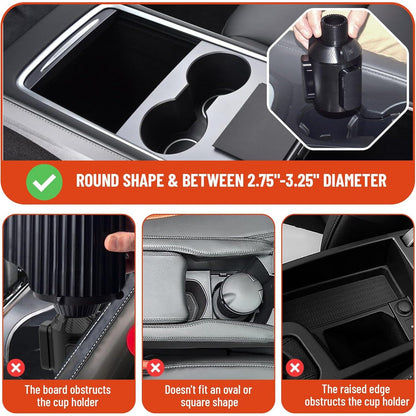 ROUND SHAPE & BETWEEN 2.75"-3.25" DIAMETER

The board obstructs the cup holder

Doesn't fit an oval or square shape

The raised edge obstructs the cup holder