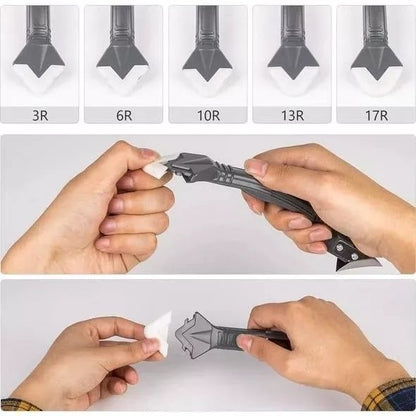 3R

6R

10R

13R

17R