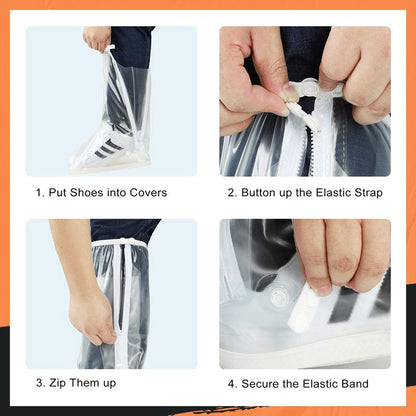 1. Put Shoes into Covers

2. Button up the Elastic Strap

3. Zip Them up

4. Secure the Elastic Band