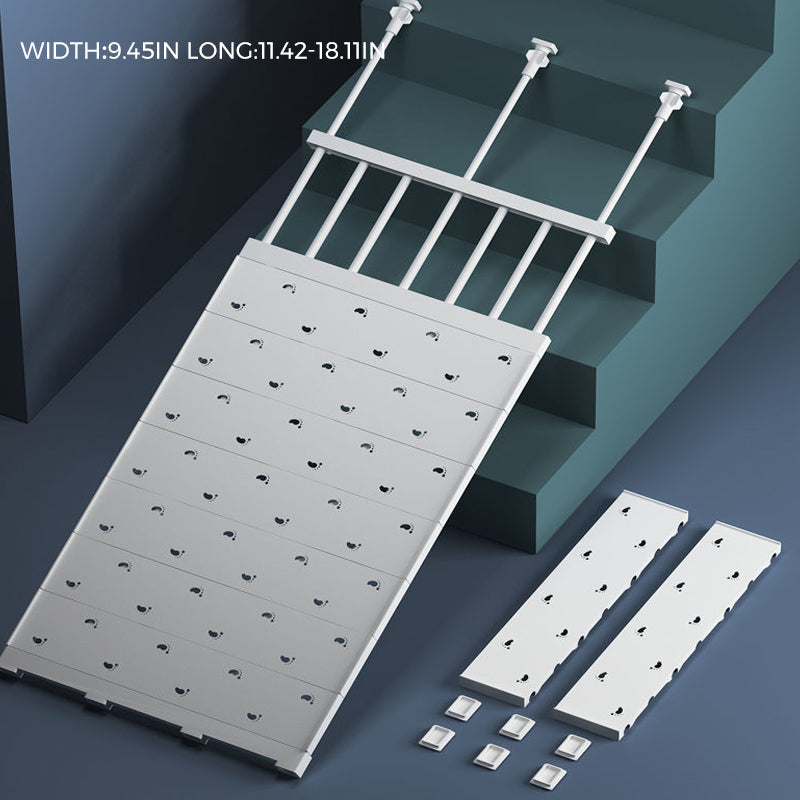 WIDTH:9.45IN LONG:11.42-18.11IN