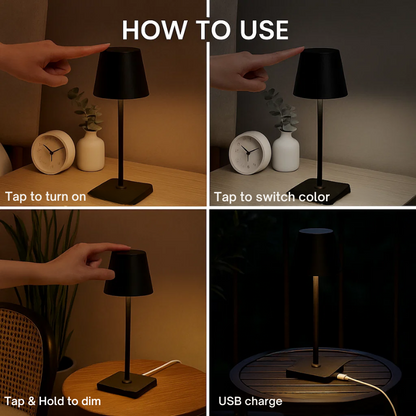 HOW TO USE

Tap to turn on

Tap to switch color

Tap & Hold to dim

USB charge