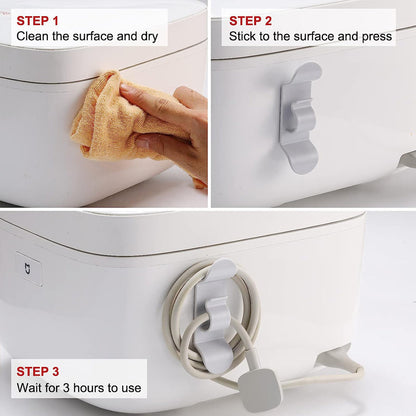 STEP 1
Clean the surface and dry

STEP 2
Stick to the surface and press

STEP 3
Wait for 3 hours to use