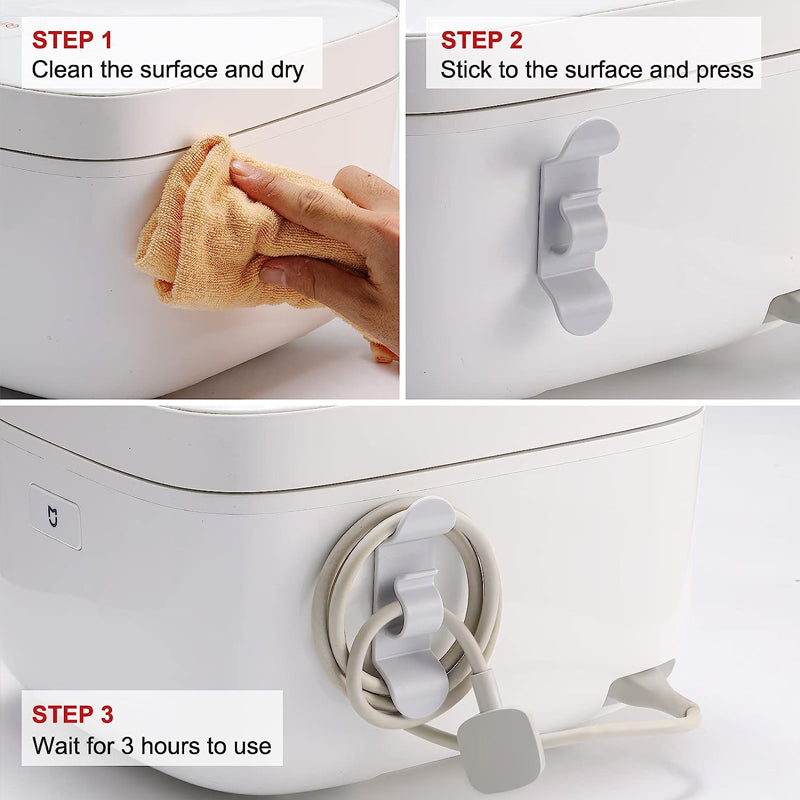 STEP 1
Clean the surface and dry

STEP 2
Stick to the surface and press

STEP 3
Wait for 3 hours to use