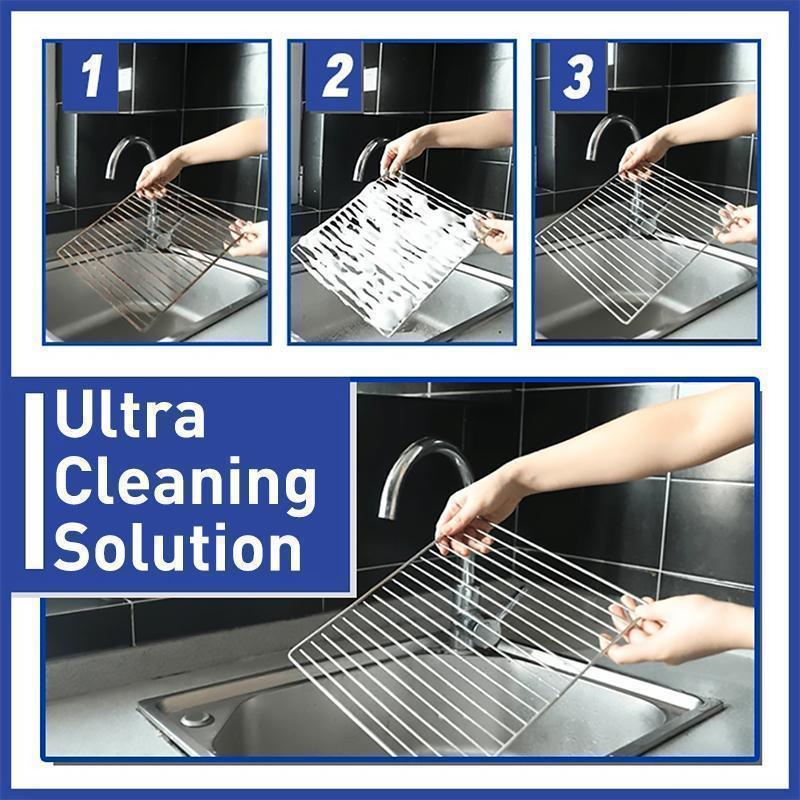 1

2

3

Ultra Cleaning Solution