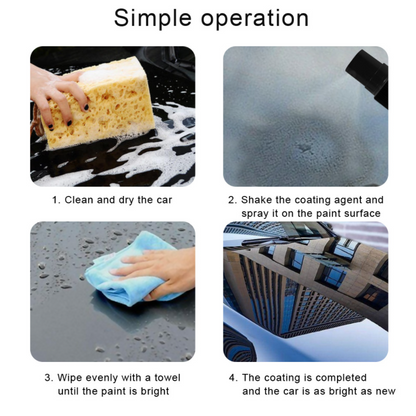 Simple operation

1. Clean and dry the car

2. Shake the coating agent and spray it on the paint surface

3. Wipe evenly with a towel until the paint is bright

4. The coating is completed and the car is as bright as new