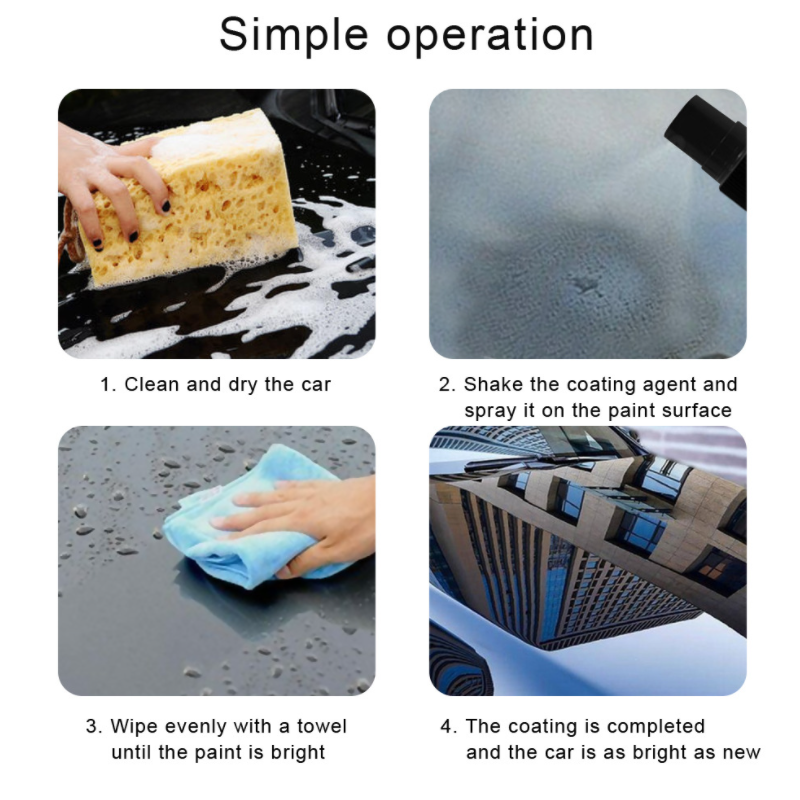 Simple operation

1. Clean and dry the car

2. Shake the coating agent and spray it on the paint surface

3. Wipe evenly with a towel until the paint is bright

4. The coating is completed and the car is as bright as new