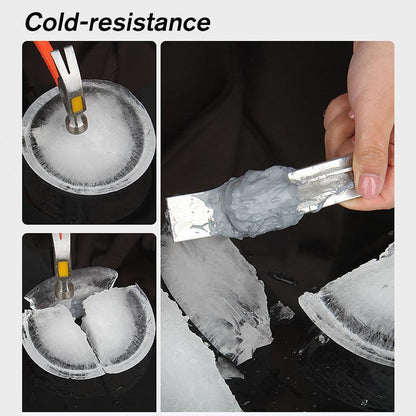 Cold-resistance