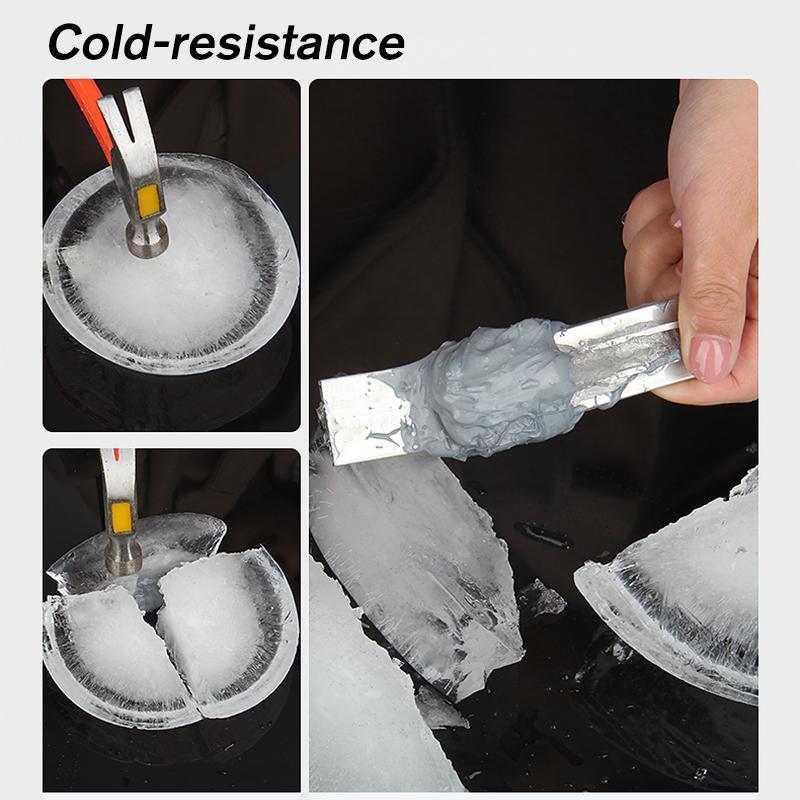 Cold-resistance