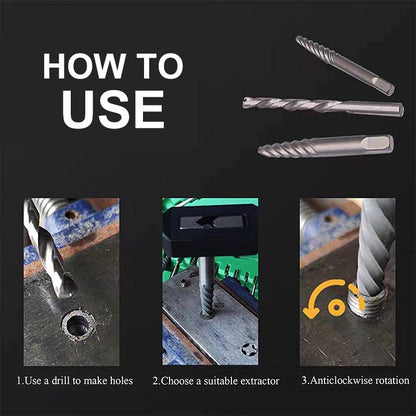 HOW TO
USE

1.Use a drill to make holes

2.Choose a suitable extractor

3.Anticlockwise rotation