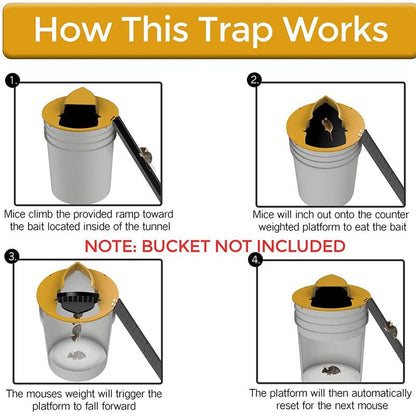 How This Trap Works

1.

Mice climb the provided ramp toward the bait located inside of the tunnel

2.

Mice will inch out onto the counter weighted platform to eat the bait

NOTE: BUCKET NOT INCLUDED

3.

The mouses weight will trigger the platform to fall forward

4.

The platform will then automatically reset for the next mouse