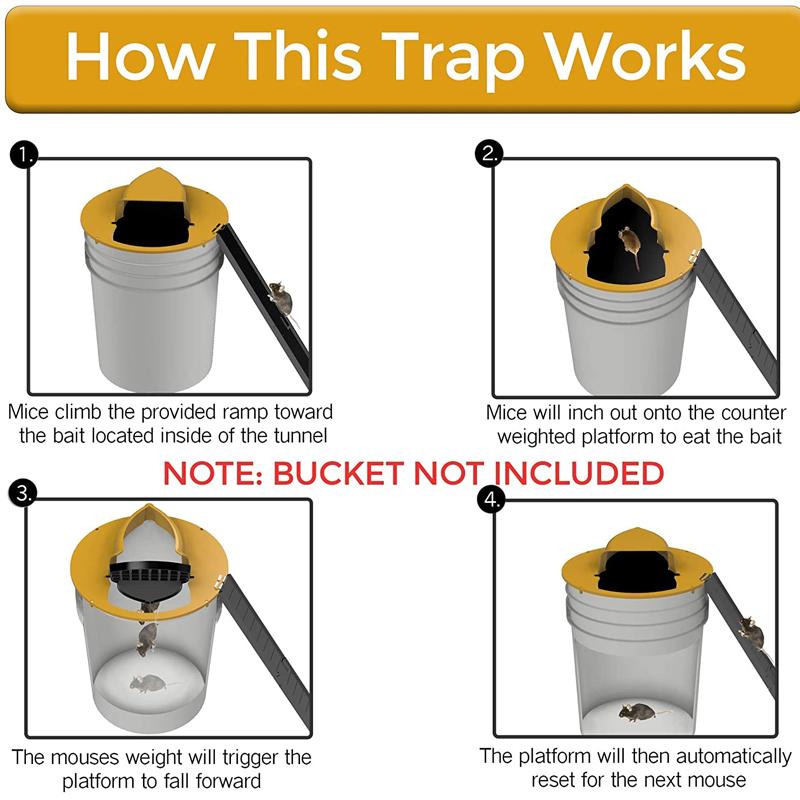 How This Trap Works

1.

Mice climb the provided ramp toward the bait located inside of the tunnel

2.

Mice will inch out onto the counter weighted platform to eat the bait

NOTE: BUCKET NOT INCLUDED

3.

The mouses weight will trigger the platform to fall forward

4.

The platform will then automatically reset for the next mouse