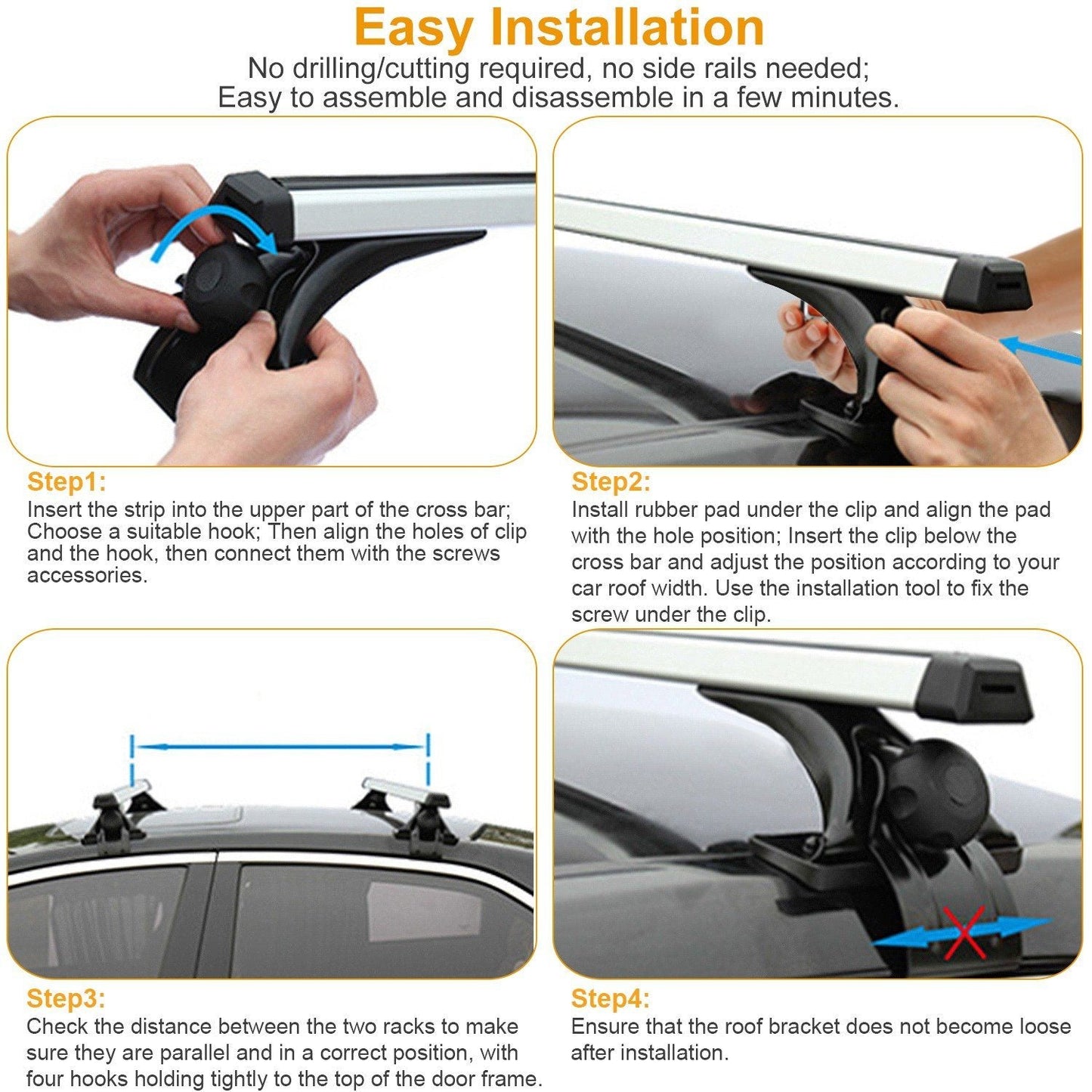 Easy Installation

No drilling/cutting required, no side rails needed;
Easy to assemble and disassemble in a few minutes.

Step1:
Insert the strip into the upper part of the cross bar; Choose a suitable hook; Then align the holes of clip and the hook, then connect them with the screws accessories.

Step2:
Install rubber pad under the clip and align the pad with the hole position; Insert the clip below the cross bar and adjust the position according to your car roof width. Use the installation tool to fix the screw under the clip.

Step3:
Check the distance between the two racks to make sure they are parallel and in a correct position, with four hooks holding tightly to the top of the door frame.

Step4:
Ensure that the roof bracket does not become loose after installation.