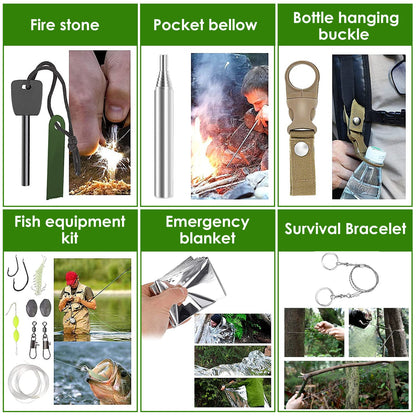 Fire stone

Pocket bellow

Bottle hanging buckle

Fish equipment kit

Emergency blanket

Survival Bracelet