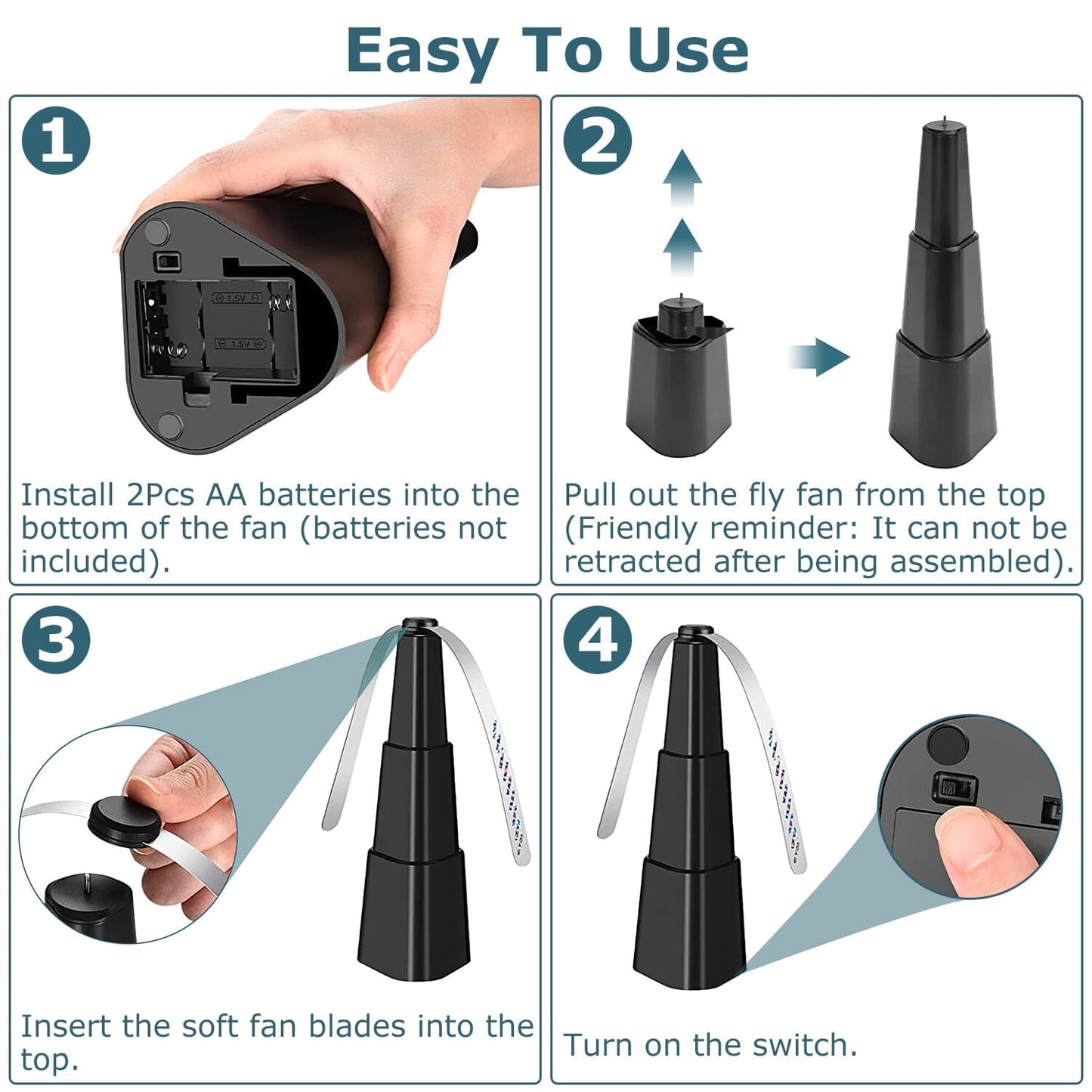 Easy To Use

1

1.5V

1.5V

Install 2Pcs AA batteries into the bottom of the fan (batteries not included).

2

Pull out the fly fan from the top (Friendly reminder: It can not be retracted after being assembled).

3

Insert the soft fan blades into the top.

4

Turn on the switch.