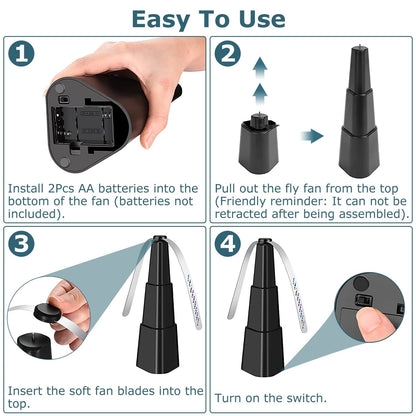 Easy To Use

1

Install 2Pcs AA batteries into the bottom of the fan (batteries not included).

2

Pull out the fly fan from the top (Friendly reminder: It can not be retracted after being assembled).

3

Insert the soft fan blades into the top.

4

Turn on the switch.