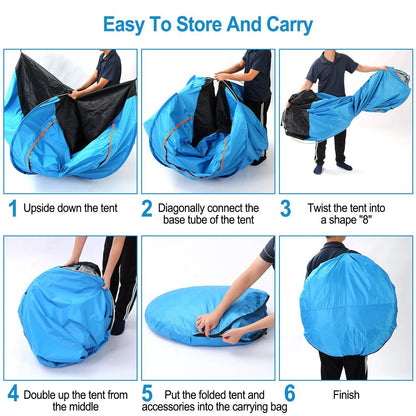 Easy To Store And Carry

1 Upside down the tent

2 Diagonally connect the base tube of the tent

3 Twist the tent into a shape "8"

4 Double up the tent from the middle

5 Put the folded tent and accessories into the carrying bag

6 Finish