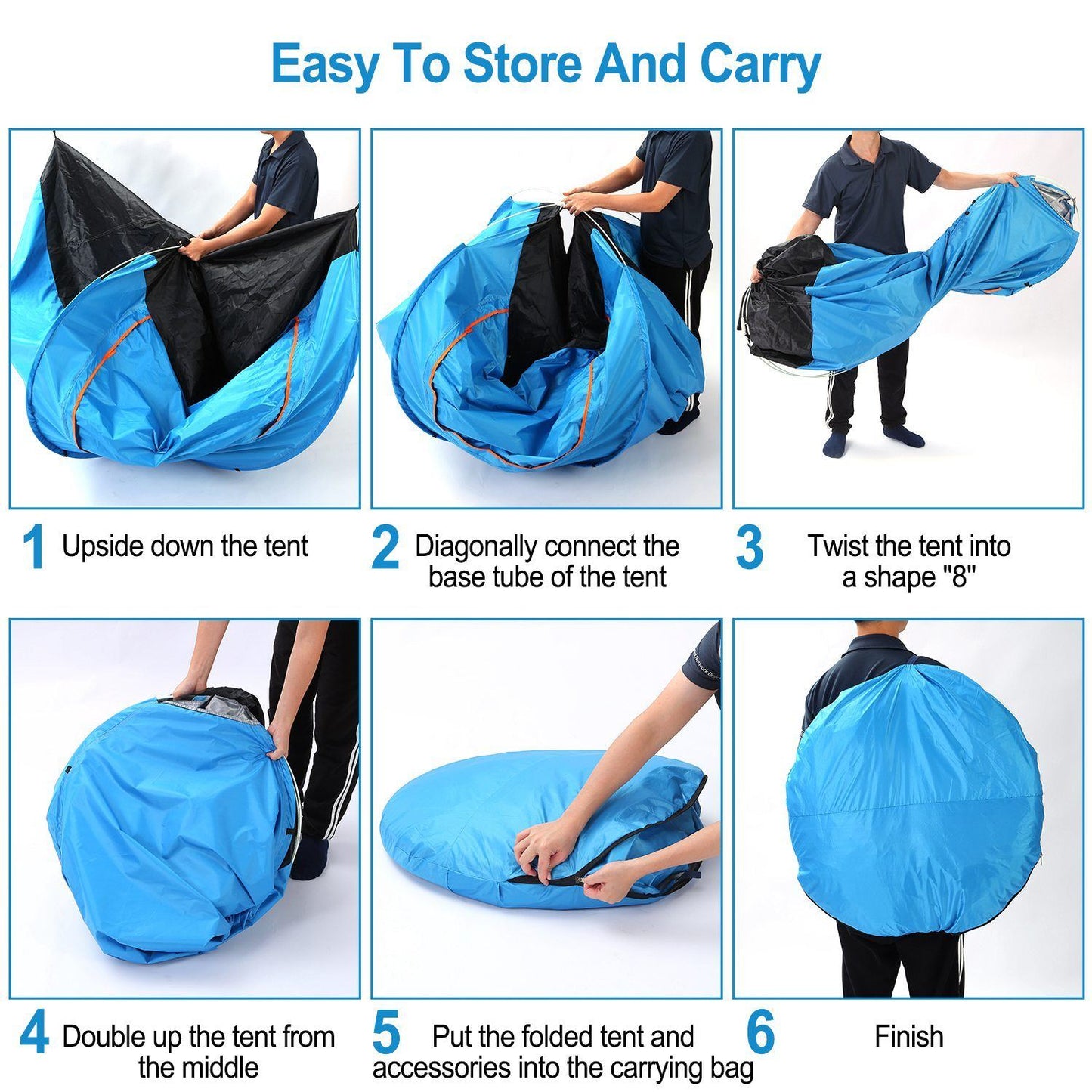 Easy To Store And Carry

1 Upside down the tent

2 Diagonally connect the base tube of the tent

3 Twist the tent into a shape "8"

4 Double up the tent from the middle

5 Put the folded tent and accessories into the carrying bag

6 Finish