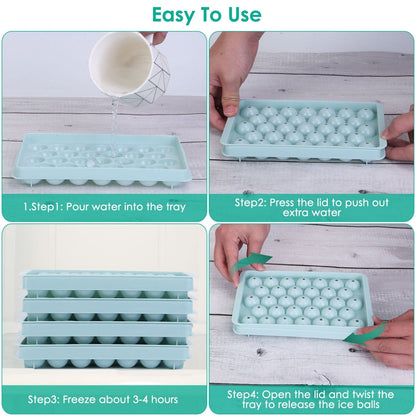 Easy To Use

1.Step1: Pour water into the tray

Step2: Press the lid to push out extra water

Step3: Freeze about 3-4 hours

Step4: Open the lid and twist the tray to release the ice balls