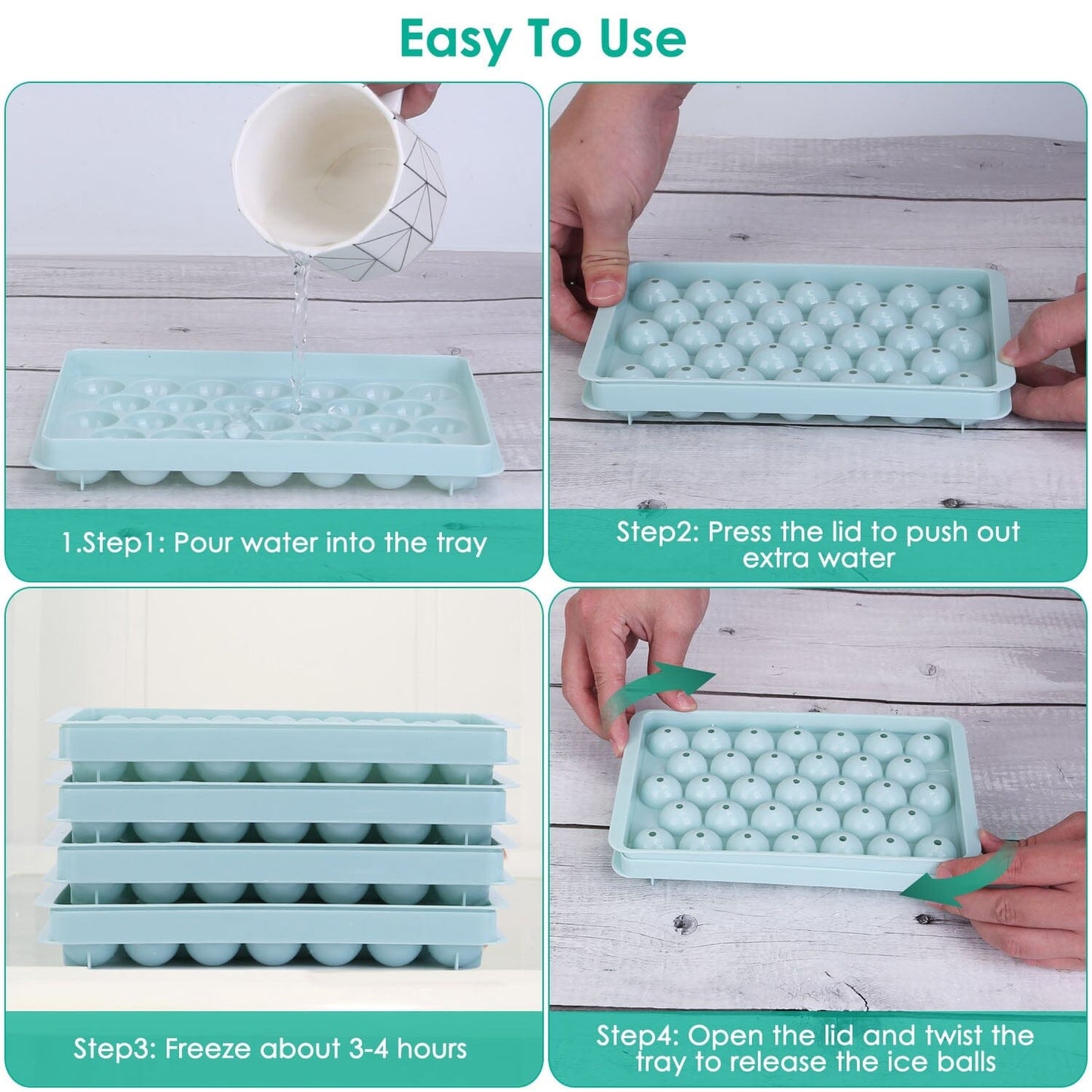 Easy To Use

1.Step1: Pour water into the tray

Step2: Press the lid to push out extra water

Step3: Freeze about 3-4 hours

Step4: Open the lid and twist the tray to release the ice balls