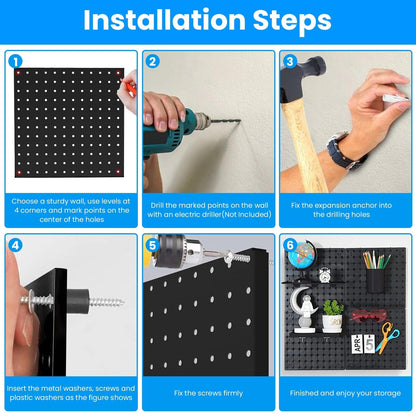 Installation Steps

1

Choose a sturdy wall, use levels at 4 corners and mark points on the center of the holes

2

Drill the marked points on the wall with an electric driller(Not Included)

3

Fix the expansion anchor into the drilling holes

4

Insert the metal washers, screws and plastic washers as the figure shows

5

Fix the screws firmly

6

APR 5

Finished and enjoy your storage