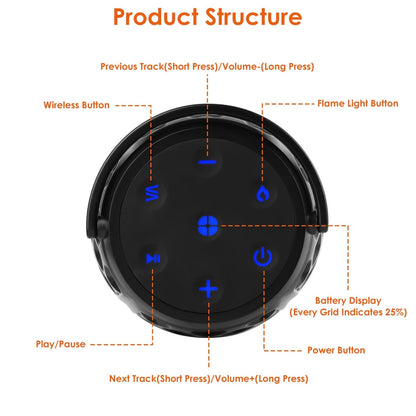 Product Structure

Previous Track(Short Press)/Volume-(Long Press)

Wireless Button

Flame Light Button

Battery Display
(Every Grid Indicates 25%)

Play/Pause

Power Button

Next Track(Short Press)/Volume+(Long Press)