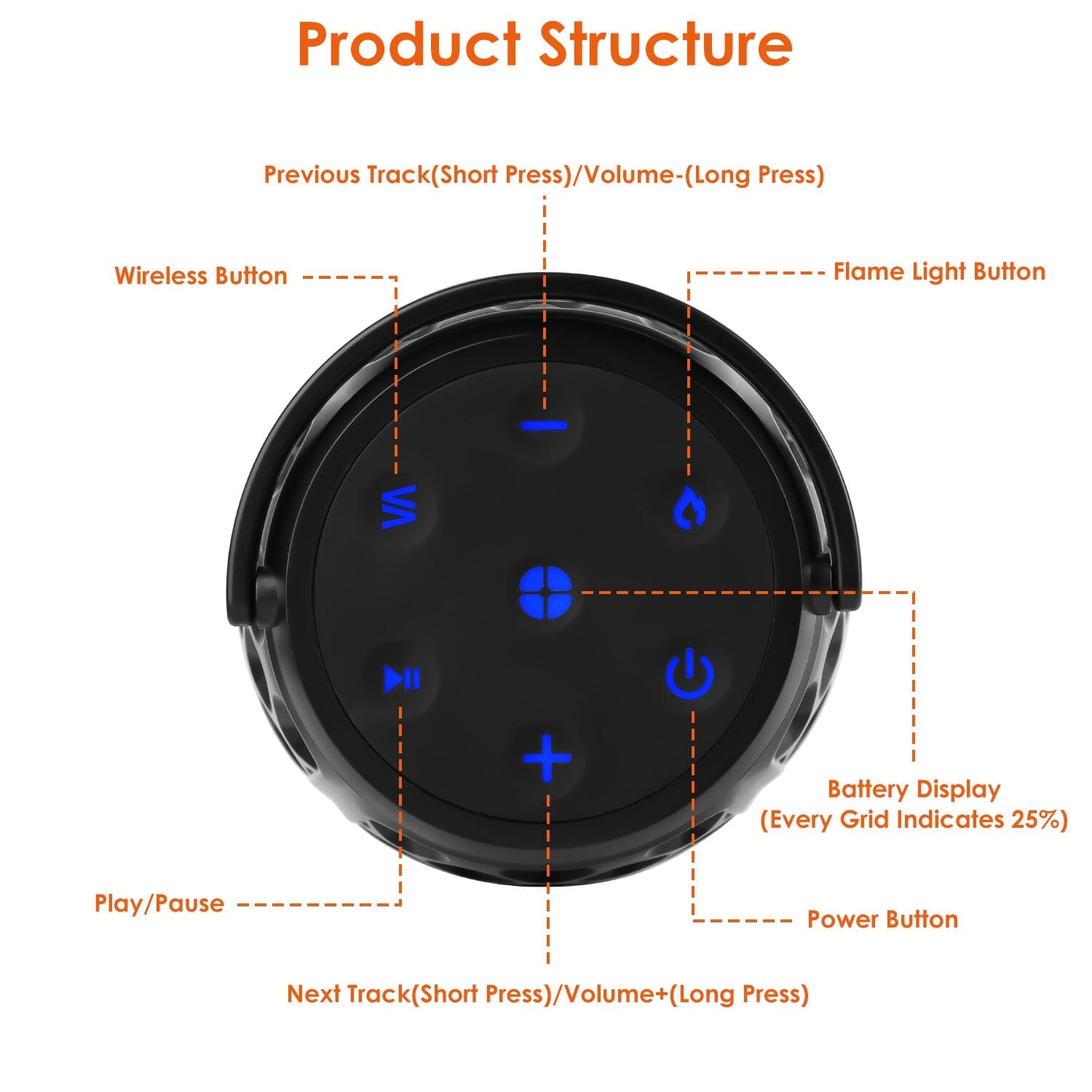 Product Structure

Previous Track(Short Press)/Volume-(Long Press)

Wireless Button

Flame Light Button

Battery Display
(Every Grid Indicates 25%)

Play/Pause

Power Button

Next Track(Short Press)/Volume+(Long Press)