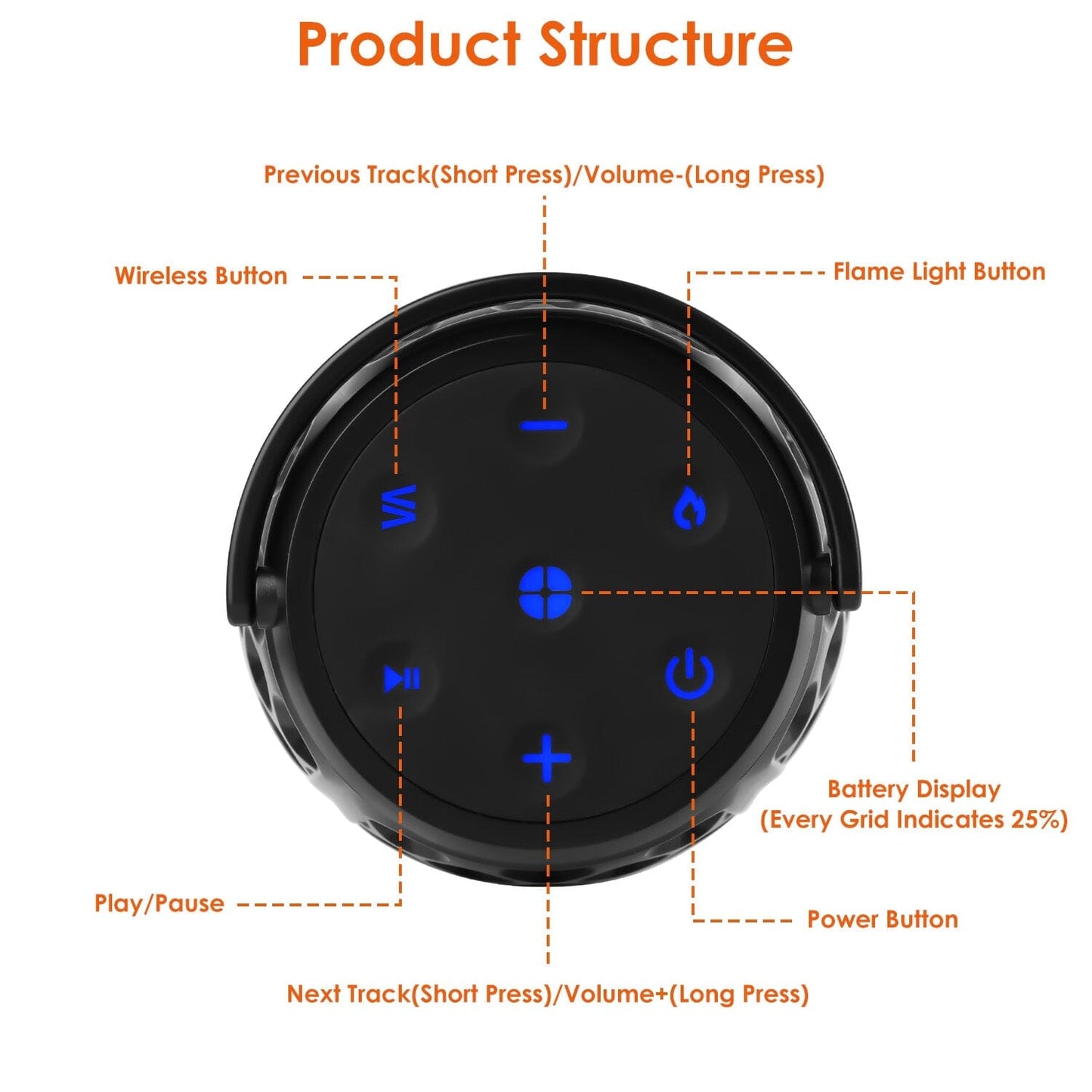 Product Structure

Previous Track(Short Press)/Volume-(Long Press)

Wireless Button

Flame Light Button

Battery Display
(Every Grid Indicates 25%)

Play/Pause

Power Button

Next Track(Short Press)/Volume+(Long Press)