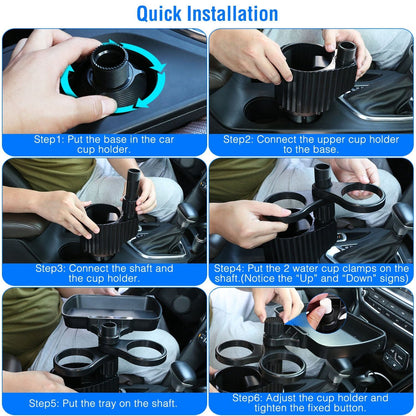 Quick Installation

Step1: Put the base in the car cup holder.

Step2: Connect the upper cup holder to the base.

Step3: Connect the shaft and the cup holder.

Step4: Put the 2 water cup clamps on the shaft.(Notice the "Up" and "Down" signs)

Step5: Put the tray on the shaft.

Step6: Adjust the cup holder and tighten the fixed button.