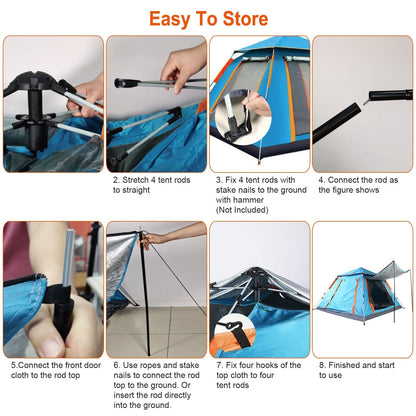 Easy To Store

2. Stretch 4 tent rods to straight

3. Fix 4 tent rods with stake nails to the ground with hammer (Not Included)

4. Connect the rod as the figure shows

5.Connect the front door cloth to the rod top

6. Use ropes and stake nails to connect the rod top to the ground. Or insert the rod directly into the ground.

7. Fix four hooks of the top cloth to four tent rods

8. Finished and start to use