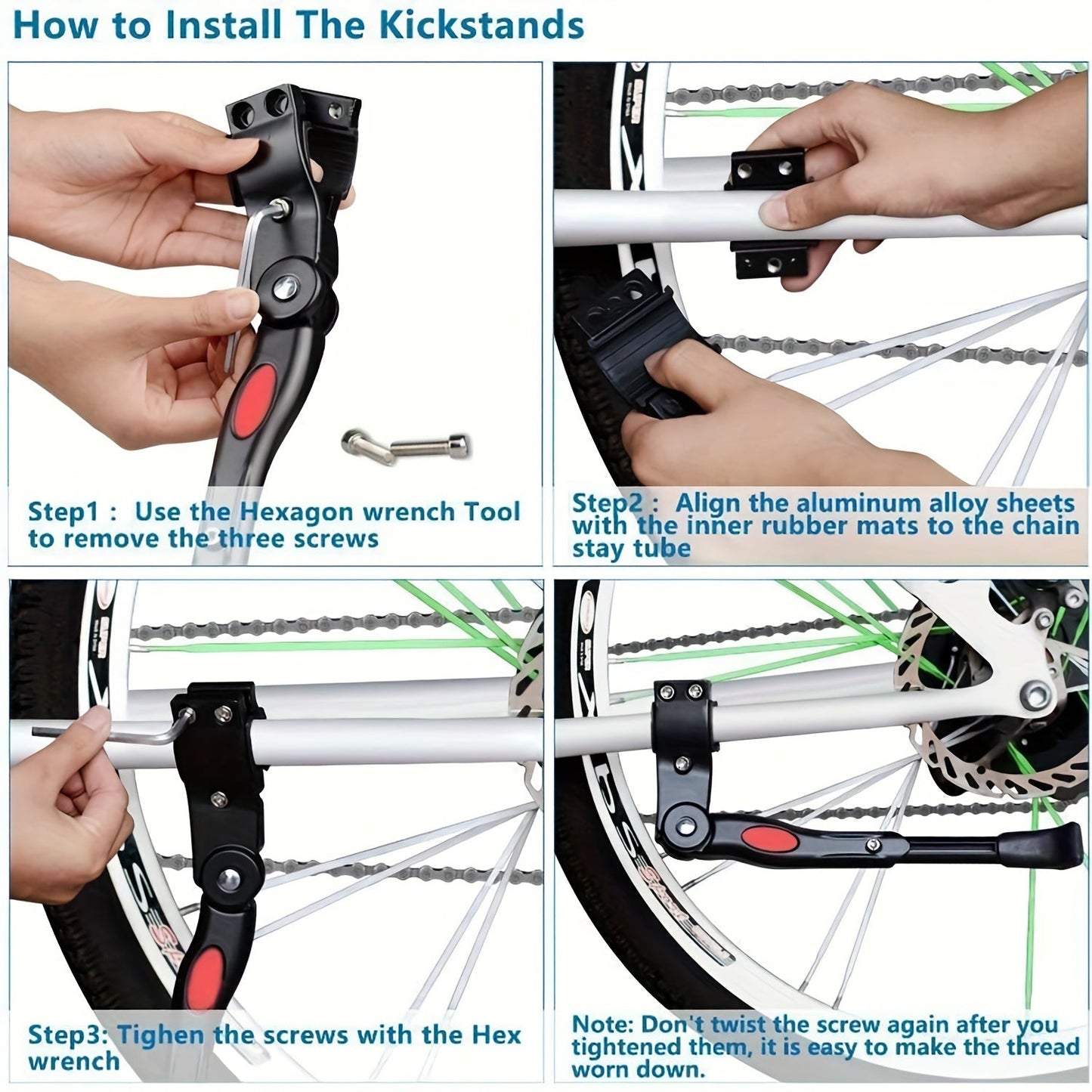 How to Install The Kickstands

Step1 : Use the Hexagon wrench Tool to remove the three screws

Step2 : Align the aluminum alloy sheets with the inner rubber mats to the chain stay tube

Step3: Tighen the screws with the Hex wrench

Note: Don't twist the screw again after you tightened them, it is easy to make the thread worn down.