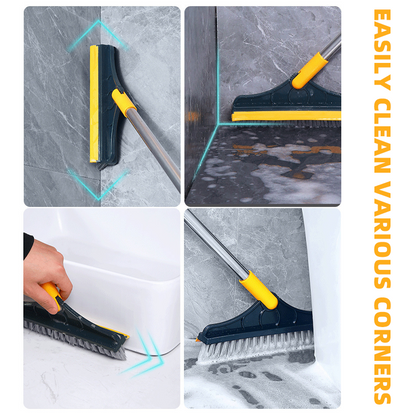 EASILY CLEAN VARIOUS CORNERS