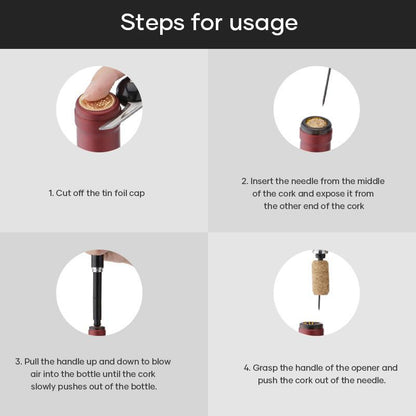 Steps for usage

1. Cut off the tin foil cap

2. Insert the needle from the middle of the cork and expose it from the other end of the cork

3. Pull the handle up and down to blow air into the bottle until the cork slowly pushes out of the bottle.

4. Grasp the handle of the opener and push the cork out of the needle.