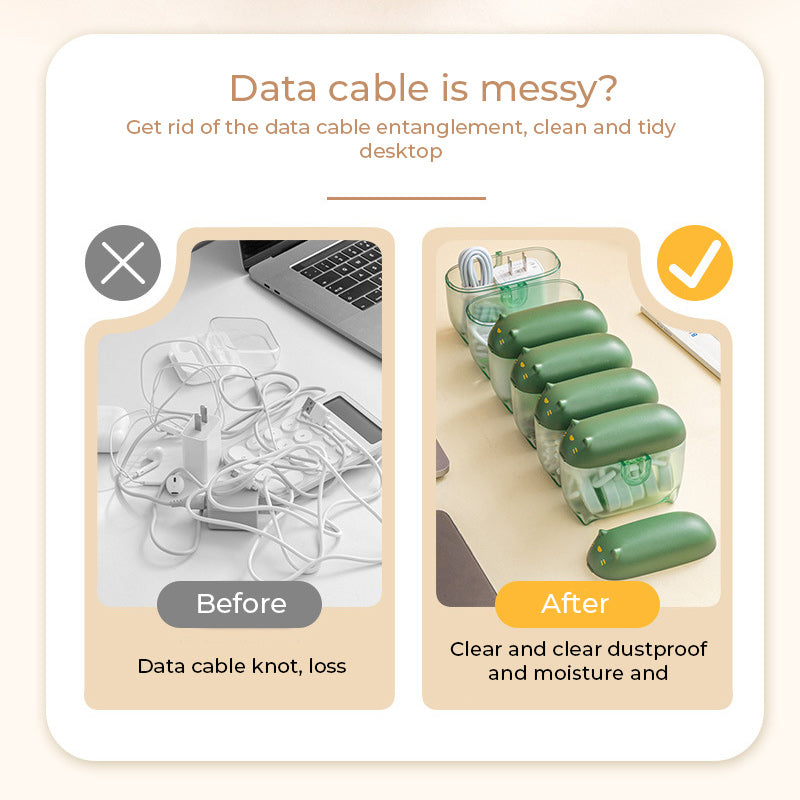 Data cable is messy?

Get rid of the data cable entanglement, clean and tidy desktop

Before

Data cable knot, loss

After

Clear and clear dustproof and moisture and