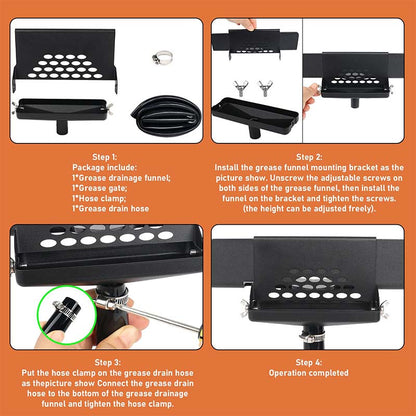 Step 1:
Package include:
1*Grease drainage funnel;
1*Grease gate;
1*Hose clamp;
1*Grease drain hose

Step 2:
Install the grease funnel mounting bracket as the picture show. Unscrew the adjustable screws on both sides of the grease funnel, then install the funnel on the bracket and tighten the screws. (the height can be adjusted freely).

Step 3:
Put the hose clamp on the grease drain hose as thepicture show Connect the grease drain hose to the bottom of the grease drainage funnel and tighten the hose clamp.

Step 4:
Operation completed