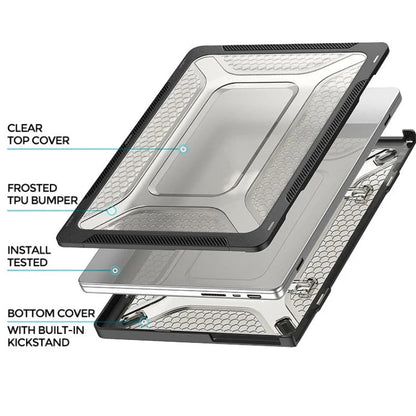 CLEAR
TOP COVER

FROSTED
TPU BUMPER

INSTALL
TESTED

BOTTOM COVER
WITH BUILT-IN
KICKSTAND