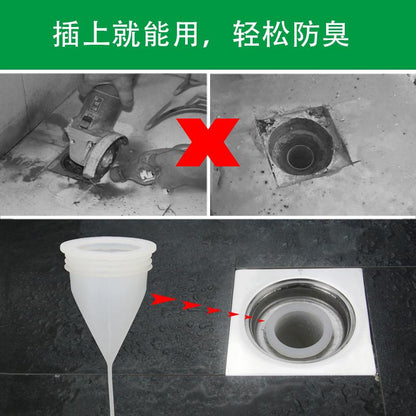 插上就能用，轻松防臭