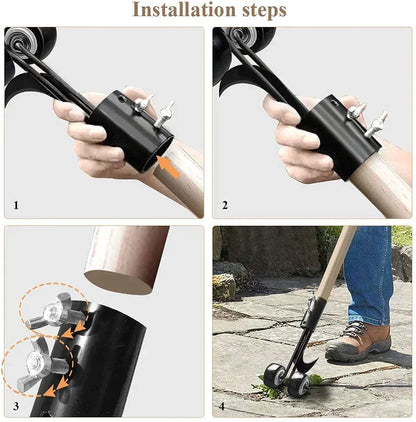 Installation steps

1

2

3

4