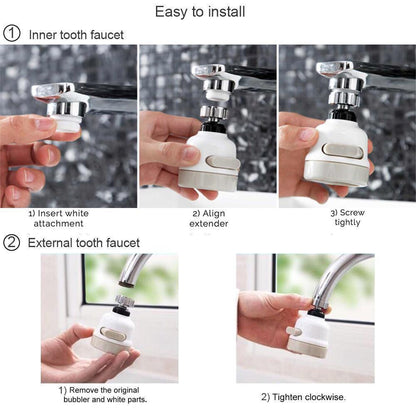 Easy to install

① Inner tooth faucet

1) Insert white attachment

2) Align extender

3) Screw tightly

② External tooth faucet

1) Remove the original bubbler and white parts.

2) Tighten clockwise.