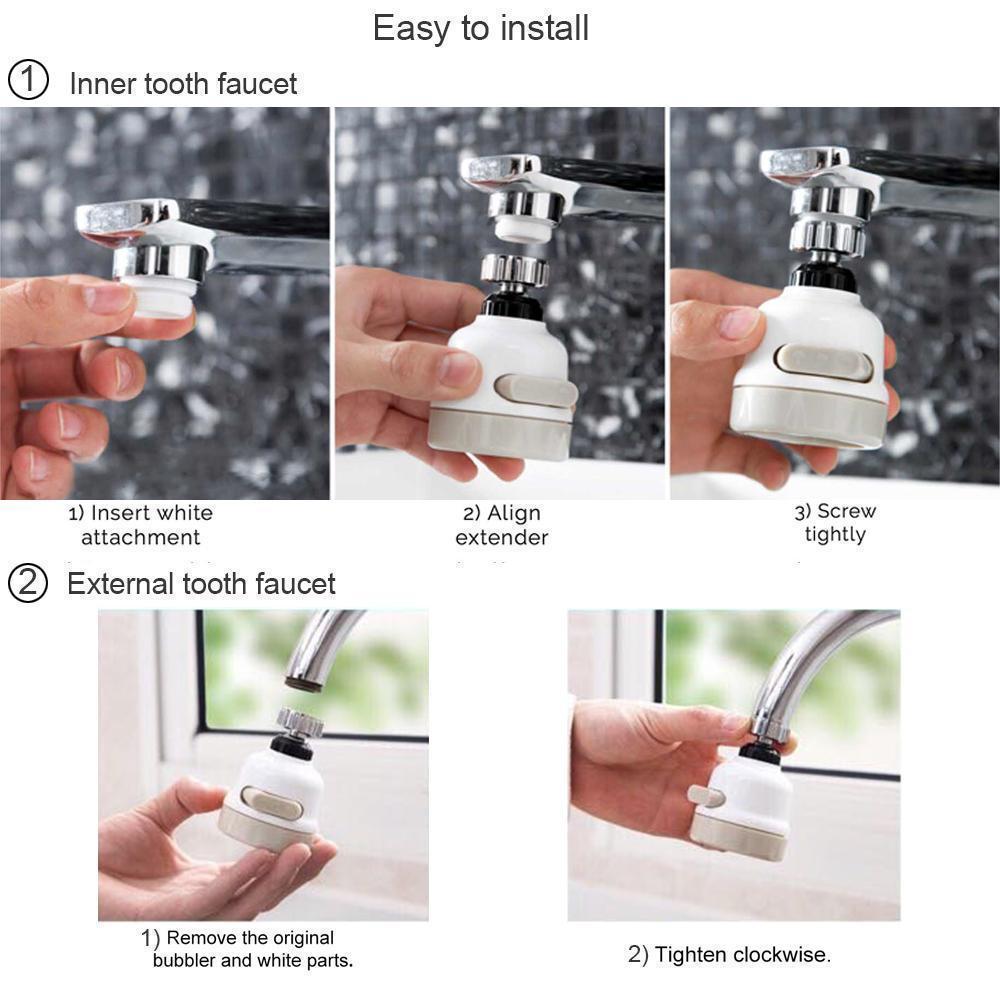 Easy to install

① Inner tooth faucet

1) Insert white attachment

2) Align extender

3) Screw tightly

② External tooth faucet

1) Remove the original bubbler and white parts.

2) Tighten clockwise.