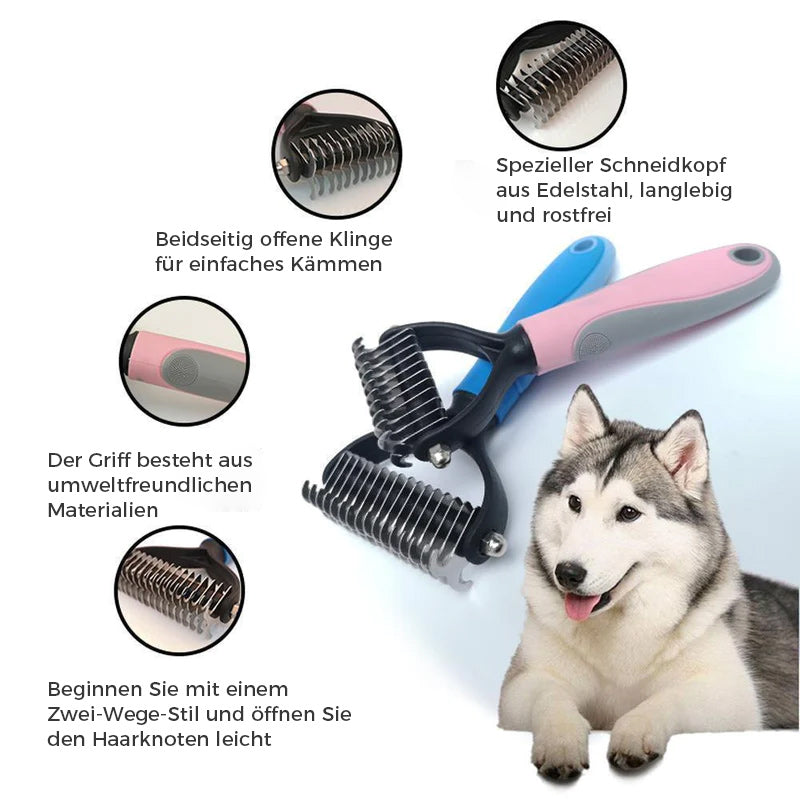 Spezieller Schneidkopf aus Edelstahl, langlebig und rostfrei

Beidseitig offene Klinge für einfaches Kämmen

Der Griff besteht aus umweltfreundlichen Materialien

Beginnen Sie mit einem Zwei-Wege-Stil und öffnen Sie den Haarknoten leicht