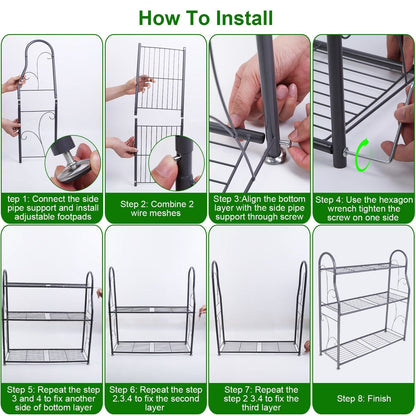 How To Install

tep 1: Connect the side pipe support and install adjustable footpads

Step 2: Combine 2 wire meshes

Step 3:Align the bottom layer with the side pipe support through screw

Step 4: Use the hexagon wrench tighten the screw on one side

Step 5: Repeat the step 3 and 4 to fix another side of bottom layer

Step 6: Repeat the step 2.3.4 to fix the second layer

Step 7: Repeat the step 2 3.4 to fix the third layer

Step 8: Finish