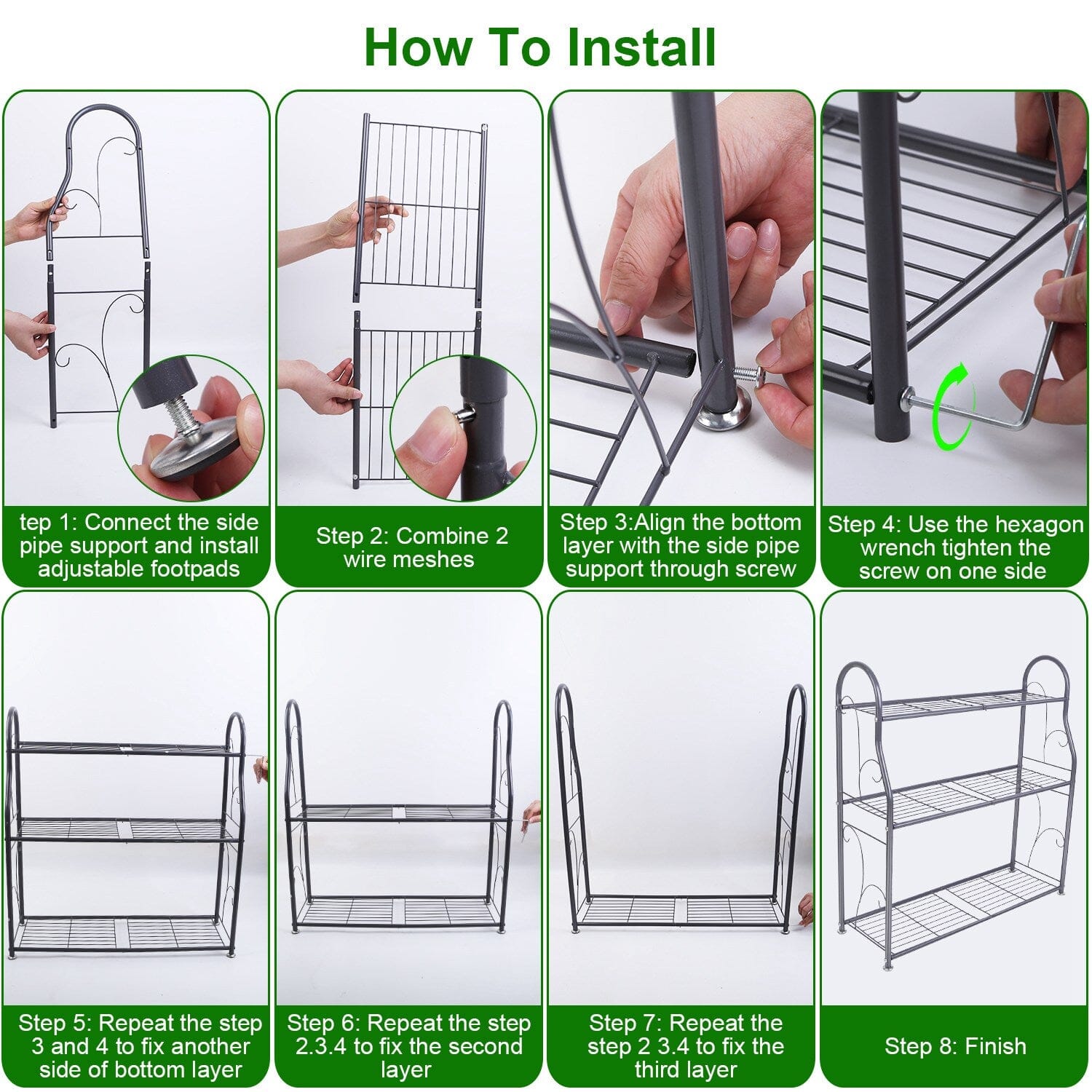 How To Install

tep 1: Connect the side pipe support and install adjustable footpads

Step 2: Combine 2 wire meshes

Step 3:Align the bottom layer with the side pipe support through screw

Step 4: Use the hexagon wrench tighten the screw on one side

Step 5: Repeat the step 3 and 4 to fix another side of bottom layer

Step 6: Repeat the step 2.3.4 to fix the second layer

Step 7: Repeat the step 2 3.4 to fix the third layer

Step 8: Finish