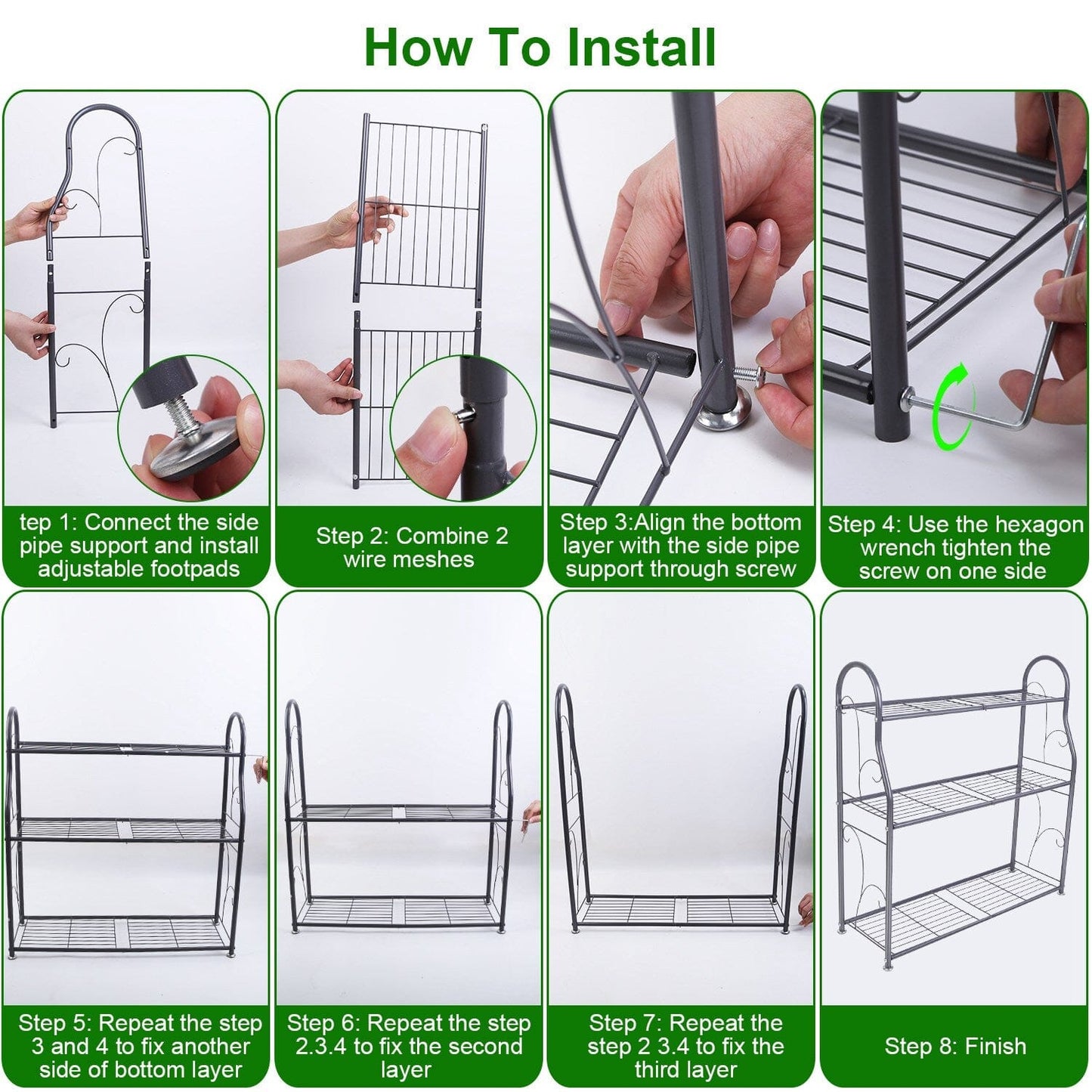 How To Install

tep 1: Connect the side pipe support and install adjustable footpads

Step 2: Combine 2 wire meshes

Step 3:Align the bottom layer with the side pipe support through screw

Step 4: Use the hexagon wrench tighten the screw on one side

Step 5: Repeat the step 3 and 4 to fix another side of bottom layer

Step 6: Repeat the step 2.3.4 to fix the second layer

Step 7: Repeat the step 2 3.4 to fix the third layer

Step 8: Finish