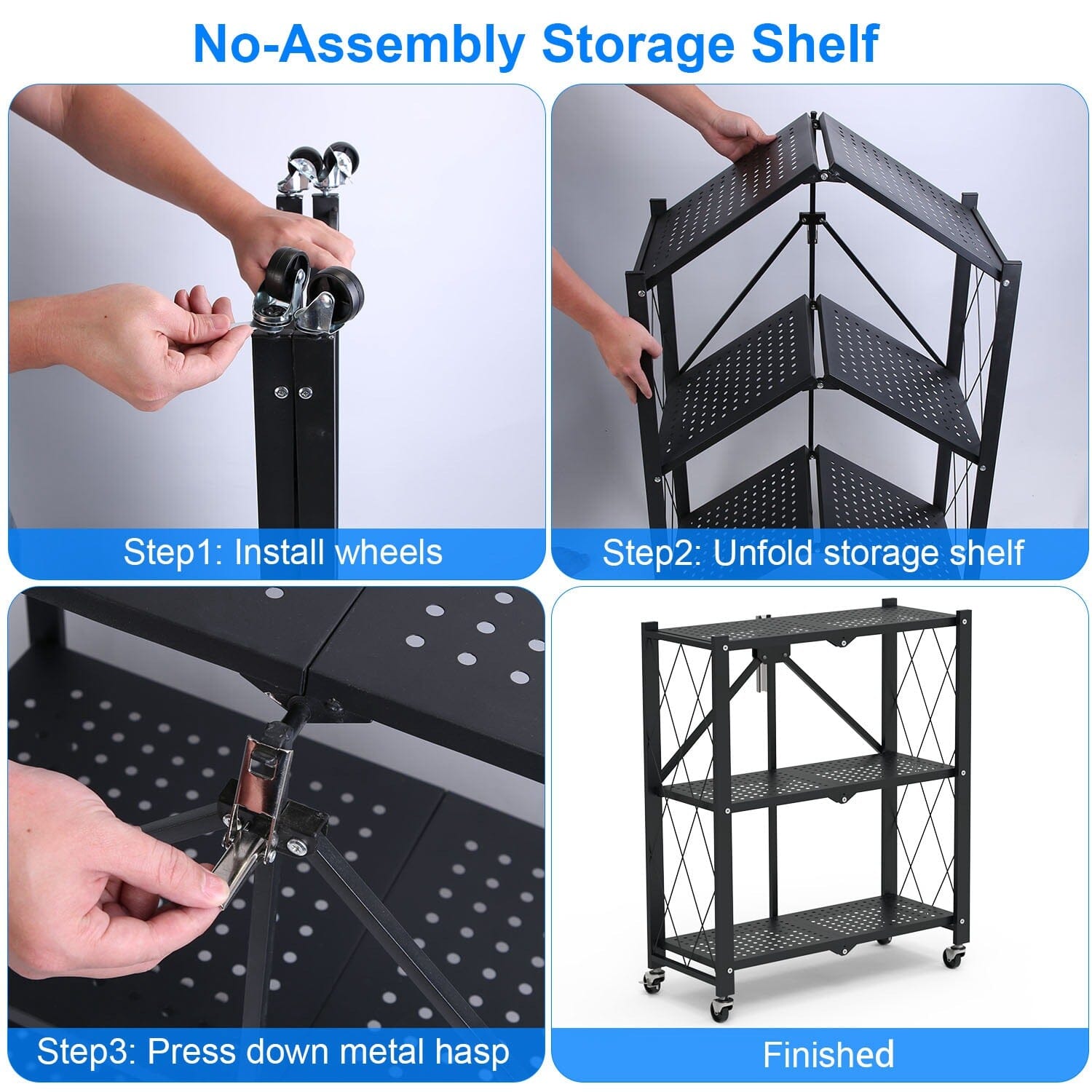 No-Assembly Storage Shelf

Step1: Install wheels

Step2: Unfold storage shelf

Step3: Press down metal hasp

Finished