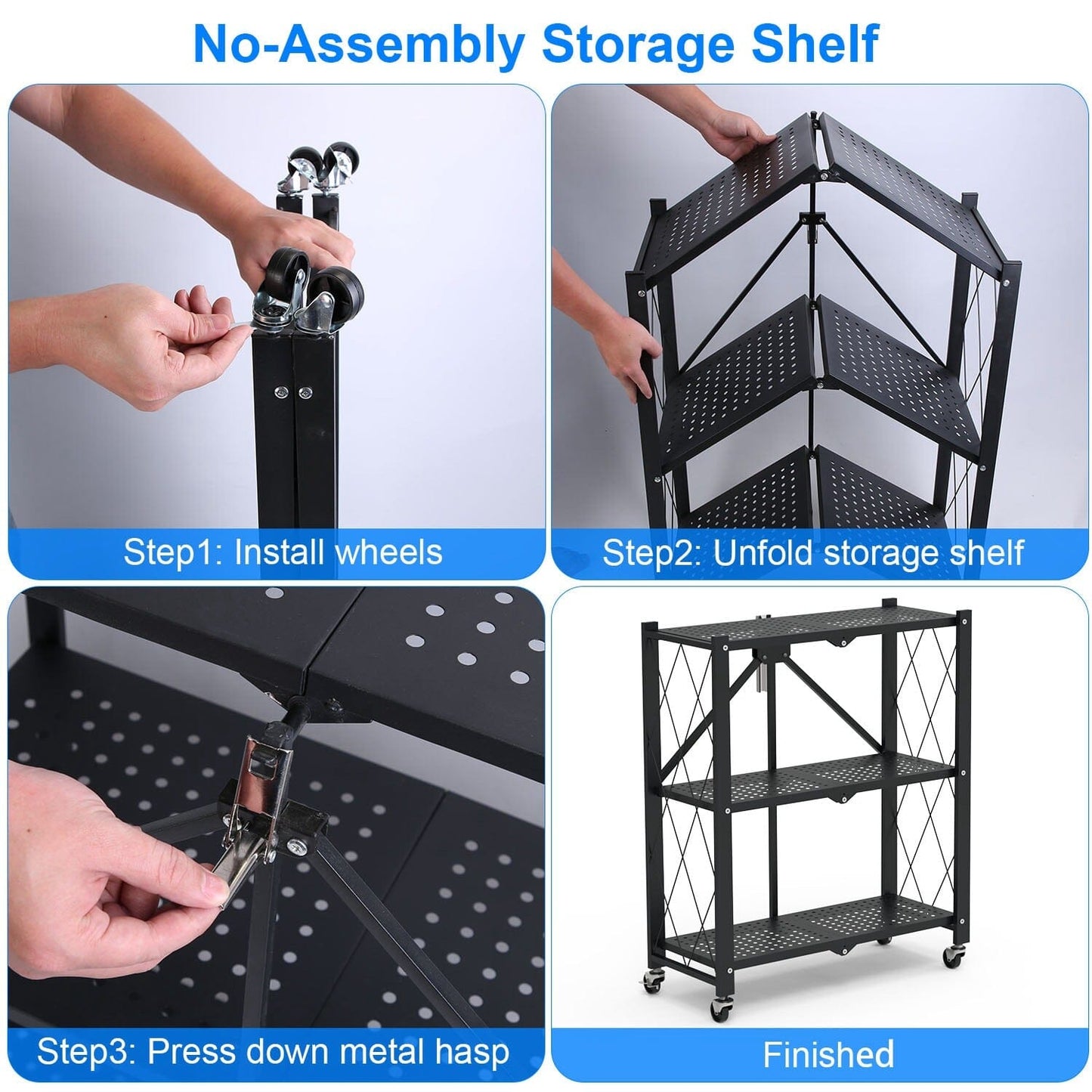 No-Assembly Storage Shelf

Step1: Install wheels

Step2: Unfold storage shelf

Step3: Press down metal hasp

Finished