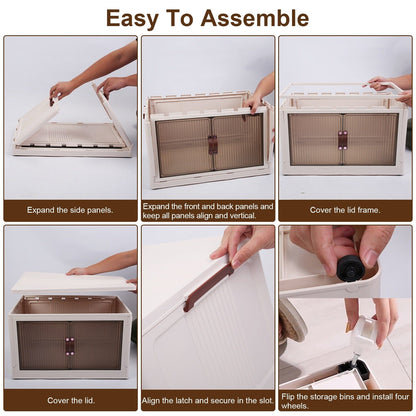 Easy To Assemble

Expand the side panels.

Expand the front and back panels and keep all panels align and vertical.

Cover the lid frame.

Cover the lid.

Align the latch and secure in the slot.

Flip the storage bins and install four wheels.