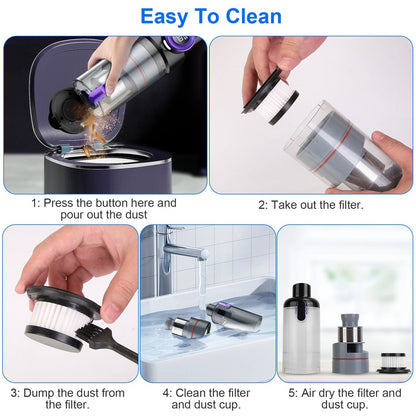 Easy To Clean

1: Press the button here and pour out the dust

2: Take out the filter.

3: Dump the dust from the filter.

4: Clean the filter and dust cup.

5: Air dry the filter and dust cup.