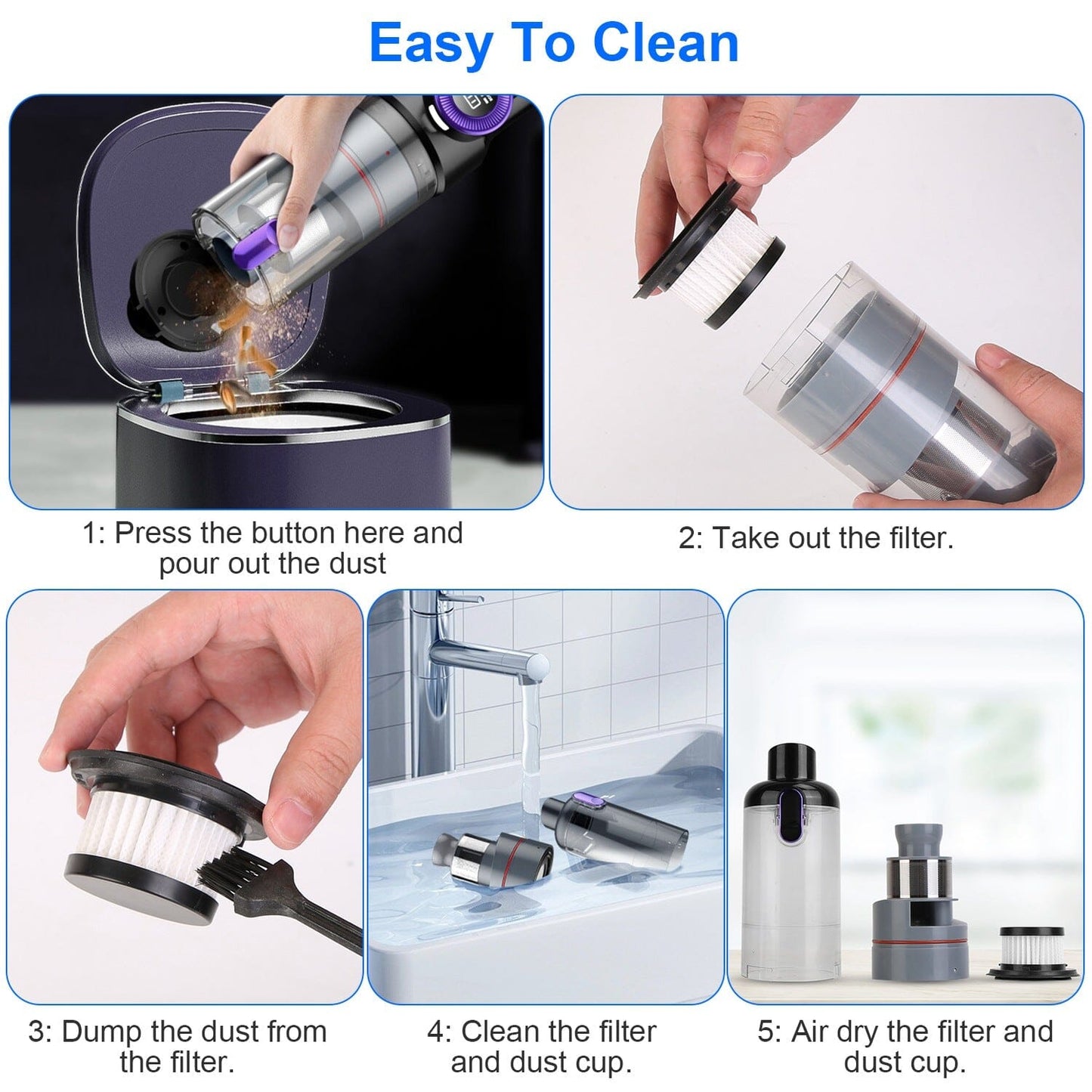 Easy To Clean

1: Press the button here and pour out the dust

2: Take out the filter.

3: Dump the dust from the filter.

4: Clean the filter and dust cup.

5: Air dry the filter and dust cup.