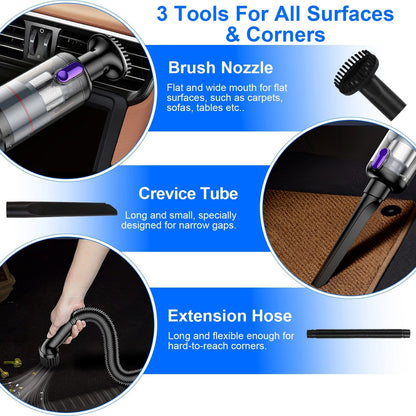 3 Tools For All Surfaces & Corners

Brush Nozzle

Flat and wide mouth for flat surfaces, such as carpets, sofas, tables etc..

Crevice Tube

Long and small, specially designed for narrow gaps.

Extension Hose

Long and flexible enough for hard-to-reach corners.